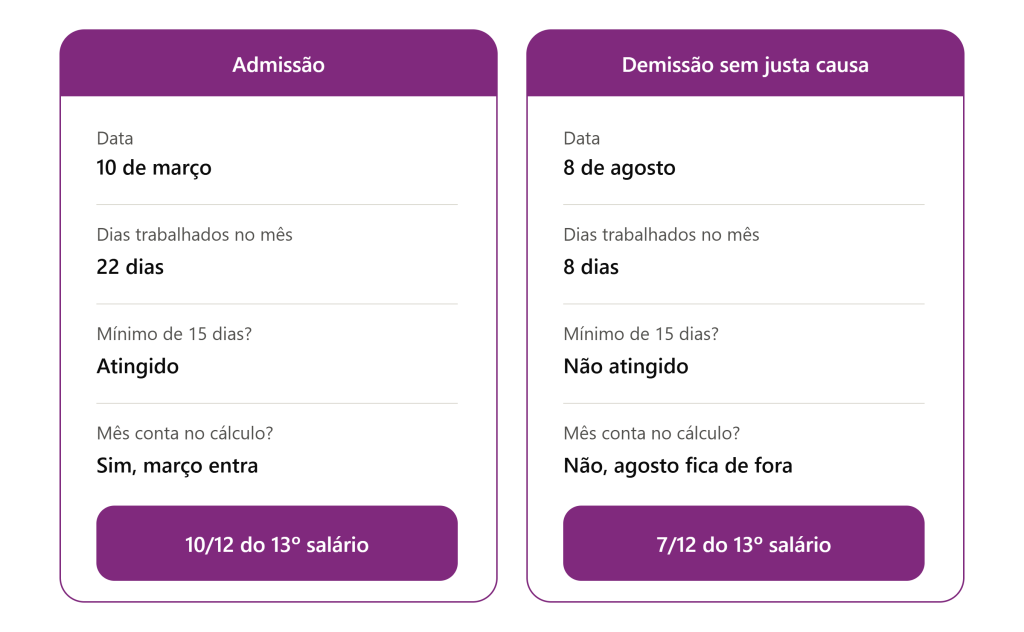 Admissão

Data
10 de março

Dias trabalhados no mês
22 dias

Mínimo de 15 dias?
Atingido

Mês conta no cálculo?
Sim, março entra

10/12 do 13º salário

Demissão sem justa causa

Data
8 de agosto

Dias trabalhados no mês
8 dias

Mínimo de 15 dias?
Não atingido

Mês conta no cálculo?
Não, agosto fica de fora

7/12 do 13º salário